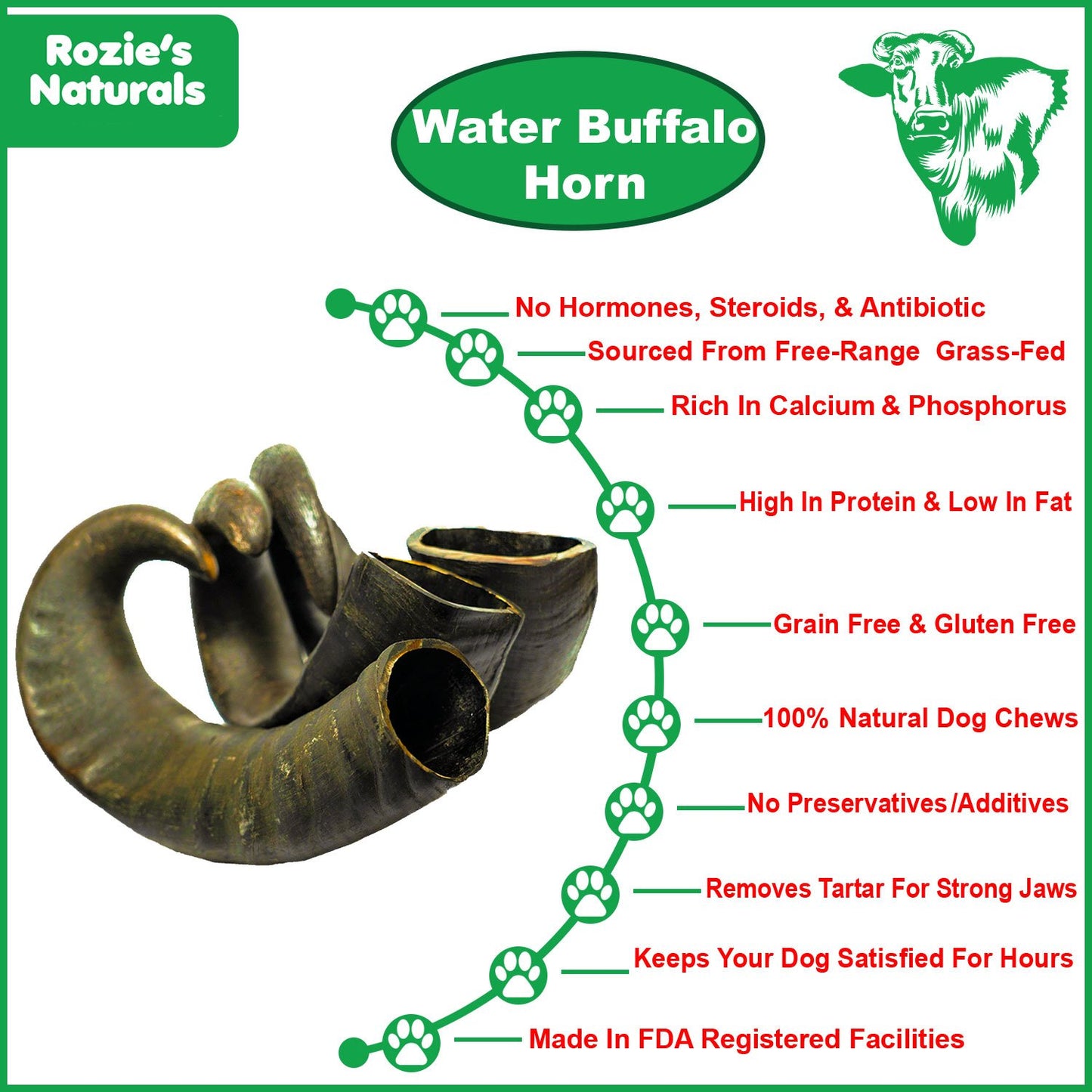 Rozie's Naturals

Water Buffalo Horn

No Hormones, Steroids, & Antibiotic

Sourced From Free-Range Grass-Fed

Rich In Calcium & Phosphorus

High In Protein & Low In Fat

Grain Free & Gluten Free

100% Natural Dog Chews

No Preservatives/Additives

Removes Tartar For Strong Jaws

Keeps Your Dog Satisfied For Hours

Made In FDA Registered Facilities